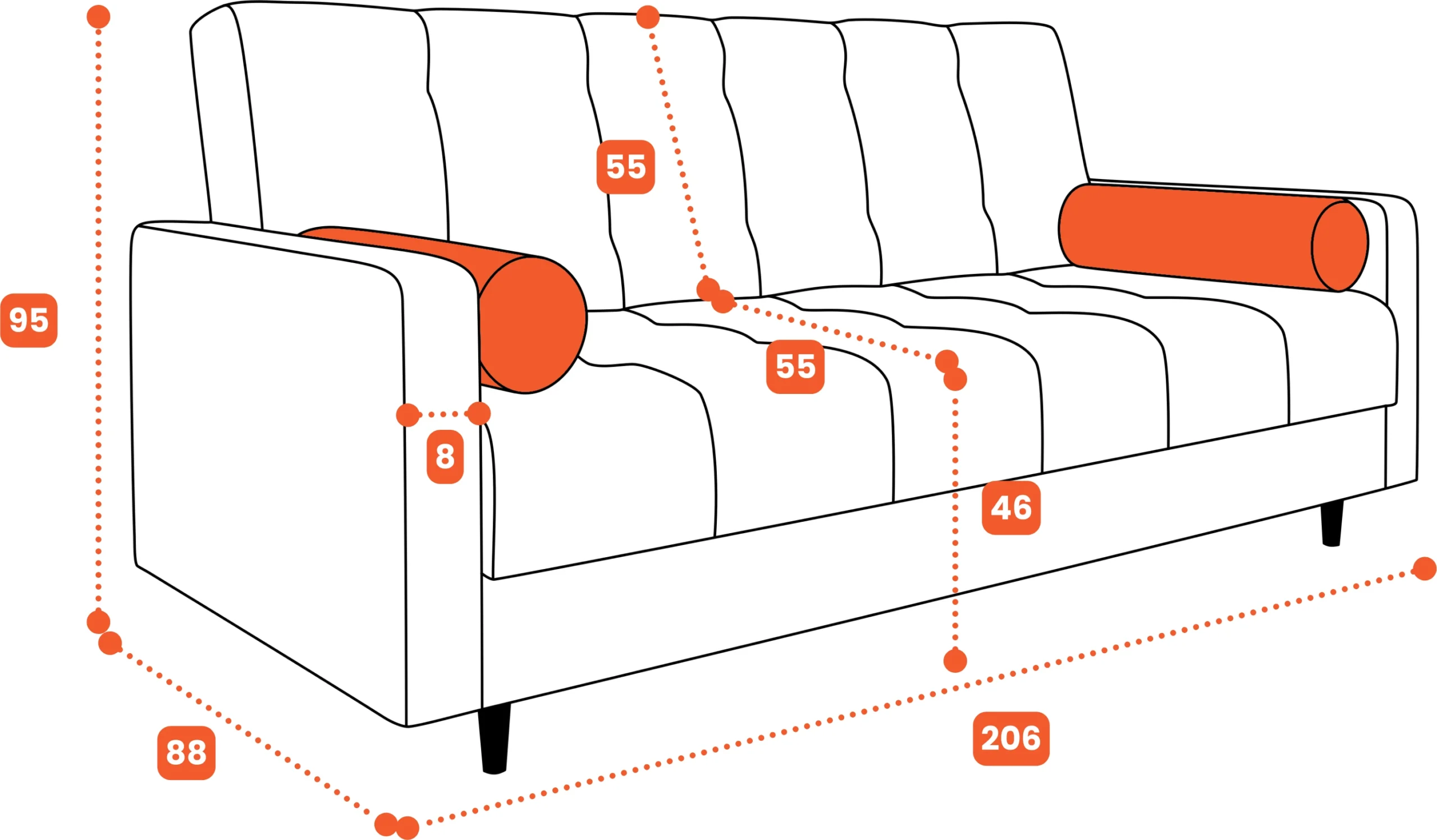 55
95
55
8
46
88
206